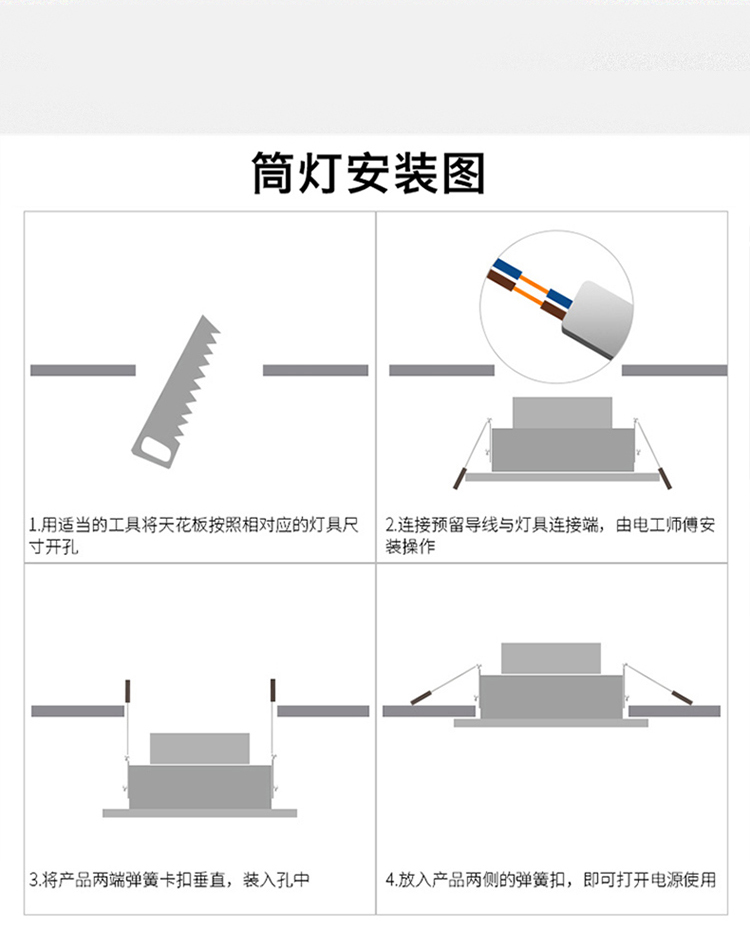 筒灯安装图

1.用适当的工具将天花板按照相对应的灯具尺寸开孔

2.连接预留导线与灯具连接端，由电工师傅安装操作

3.将产品两端弹簧卡扣垂直，装入孔中

4.放入产品两侧的弹簧扣，即可打开电源使用